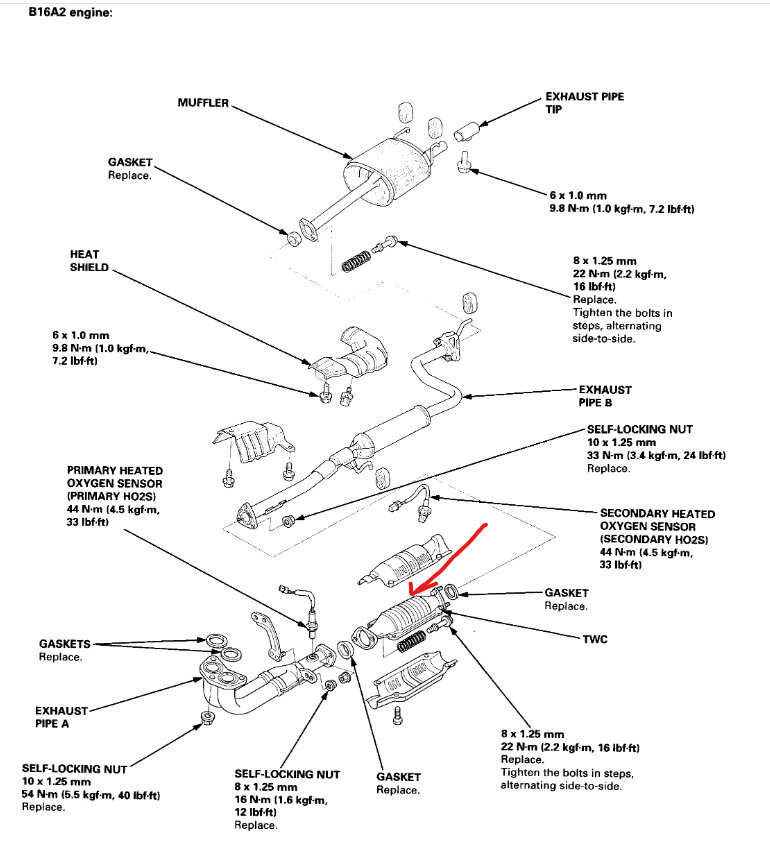 B16A2 engine:

MUFFLER

EXHAUST PIPE TIP

GASKET
Replace.

6 x 1.0 mm
9.8 N·m (1.0 kgf·m, 7.2 lbf·ft)

HEAT SHIELD

8 x 1.25 mm
22 N·m (2.2 kgf·m, 16 lbf·ft)
Replace.
Tighten the bolts in steps, alternating side-to-side.

6 x 1.0 mm
9.8 N·m (1.0 kgf·m, 7.2 lbf·ft)

EXHAUST PIPE B

SELF-LOCKING NUT
10 x 1.25 mm
33 N·m (3.4 kgf·m, 24 lbf·ft)
Replace.

PRIMARY HEATED OXYGEN SENSOR (PRIMARY HO2S)
44 N·m (4.5 kgf·m, 33 lbf·ft)

SECONDARY HEATED OXYGEN SENSOR (SECONDARY HO2S)
44 N·m (4.5 kgf·m, 33 lbf·ft)

GASKET
Replace.

TWC

GASKETS
Replace.

EXHAUST PIPE A

8 x 1.25 mm
22 N·m (2.2 kgf·m, 16 lbf·ft)
Replace.
Tighten the bolts in steps, alternating side-to-side.

SELF-LOCKING NUT
10 x 1.25 mm
54 N·m (5.5 kgf·m, 40 lbf·ft)
Replace.

SELF-LOCKING NUT
8 x 1.25 mm
16 N·m (1.6 kgf·m, 12 lbf·ft)
Replace.

GASKET
Replace.