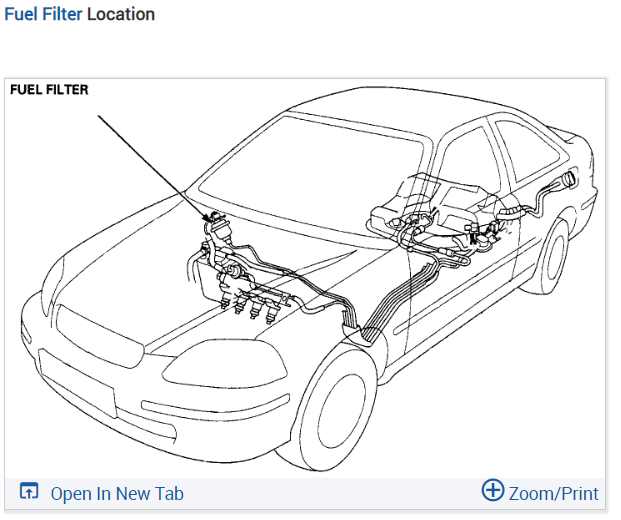 Fuel Filter Location

FUEL FILTER

Open In New Tab

Zoom/Print