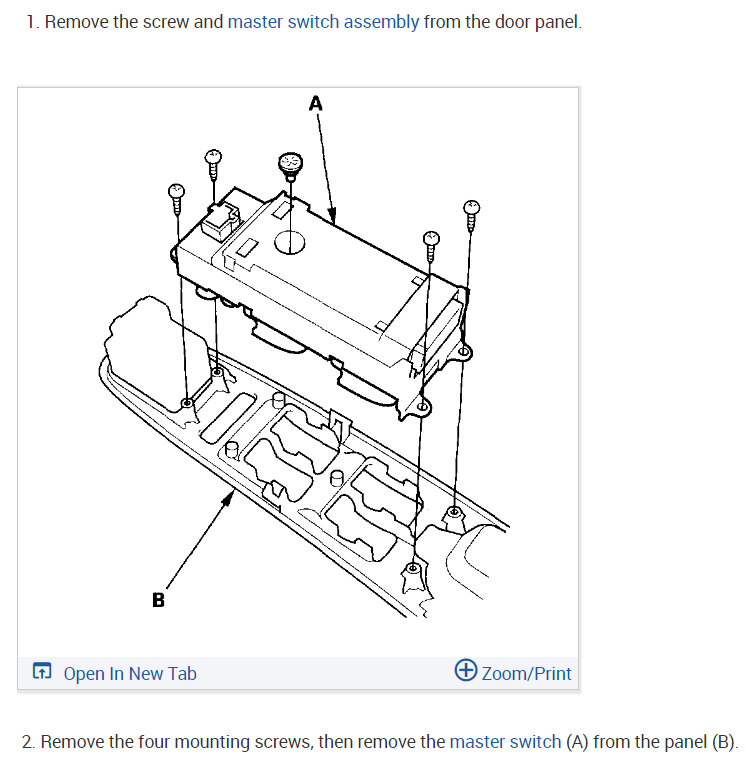 1. Remove the screw and master switch assembly from the door panel.

A

B

Open In New Tab

Zoom/Print

2. Remove the four mounting screws, then remove the master switch (A) from the panel (B).