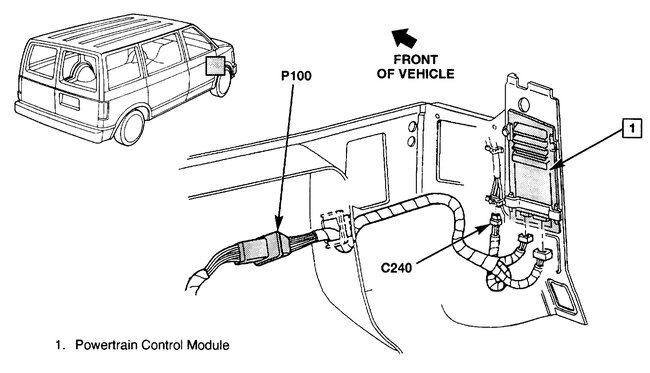 FRONT OF VEHICLE

P100

1

C240

1. Powertrain Control Module