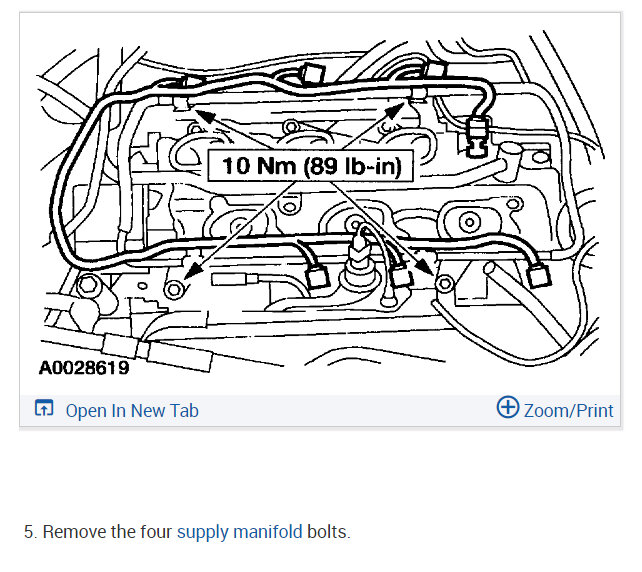 10 Nm (89 lb-in)

A0028619

Open In New Tab

Zoom/Print

5. Remove the four supply manifold bolts.