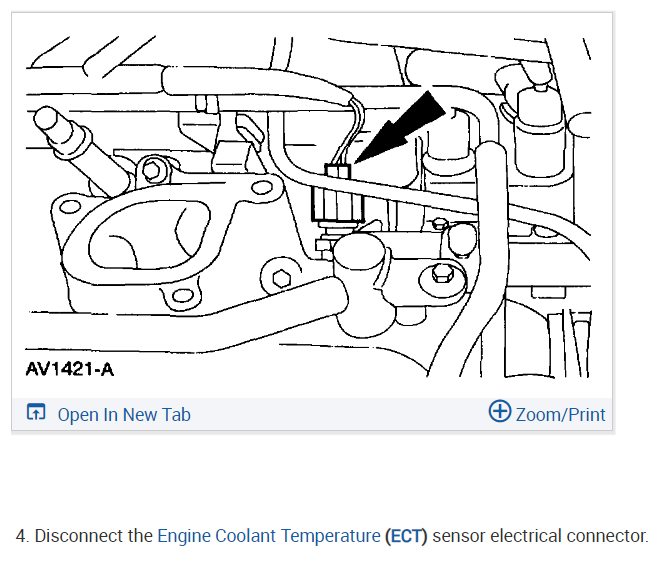 AV1421-A

Open In New Tab

Zoom/Print

4. Disconnect the Engine Coolant Temperature (ECT) sensor electrical connector.