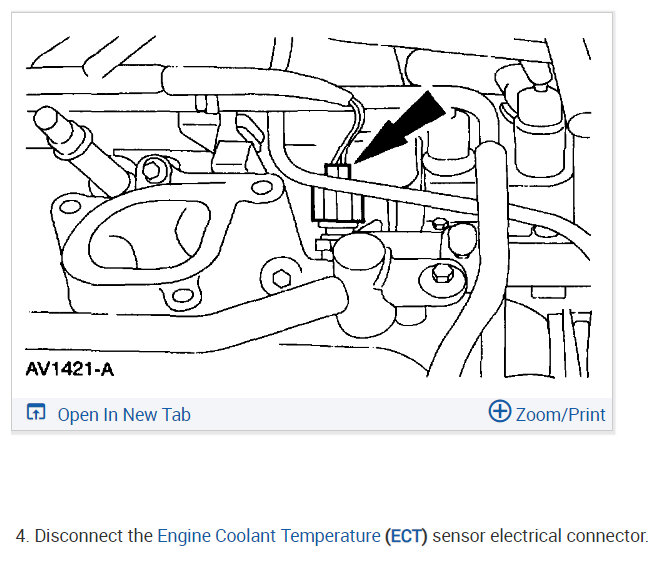 AV1421-A

Open In New Tab

Zoom/Print

4. Disconnect the Engine Coolant Temperature (ECT) sensor electrical connector.