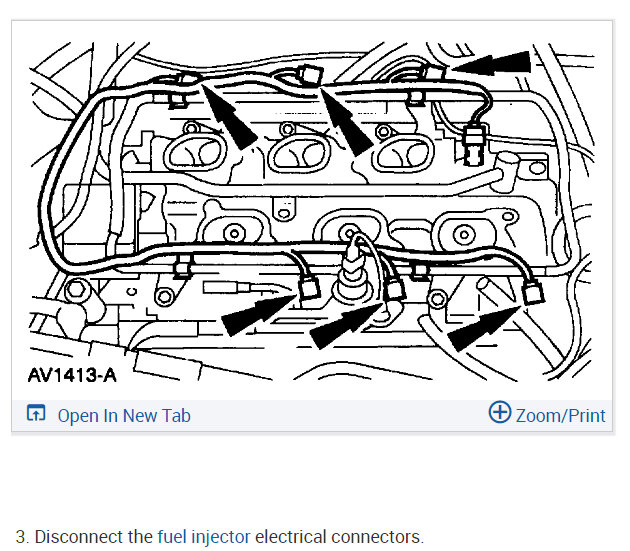 AV1413-A

Open In New Tab

Zoom/Print

3. Disconnect the fuel injector electrical connectors.