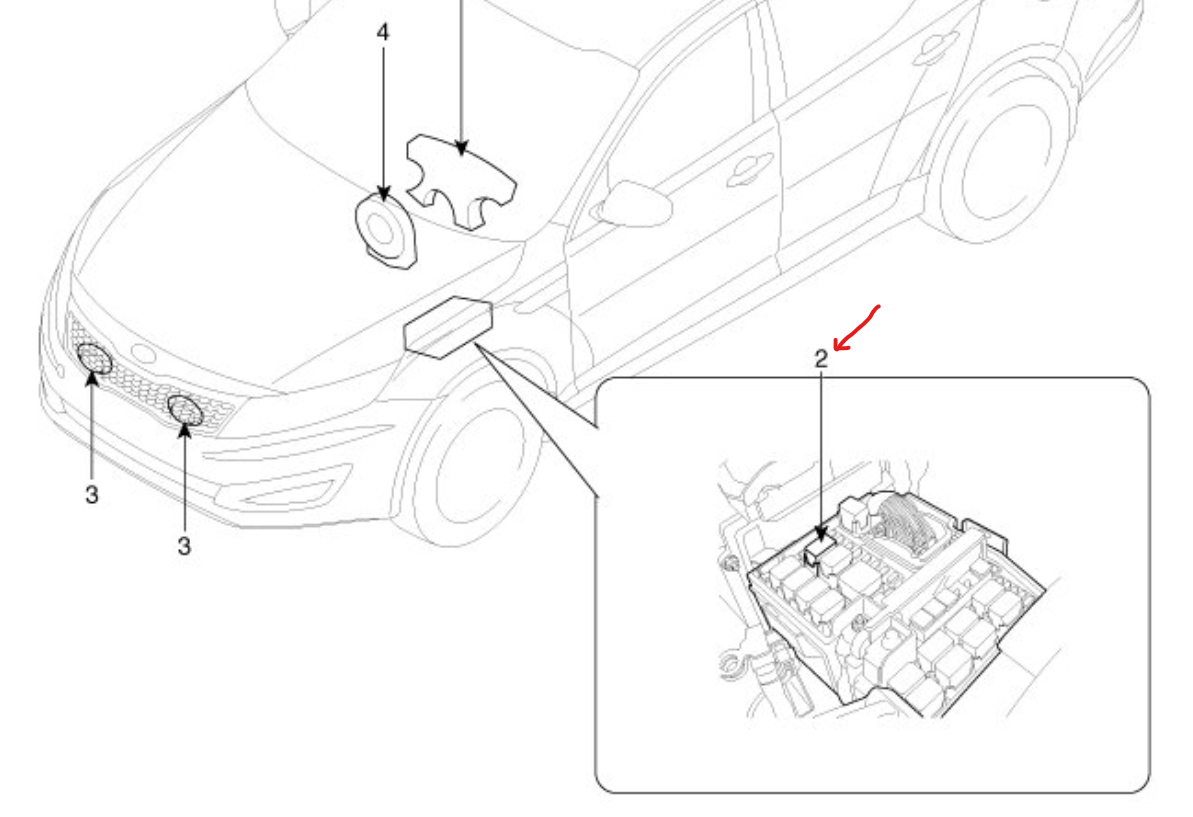 4

2

3

3