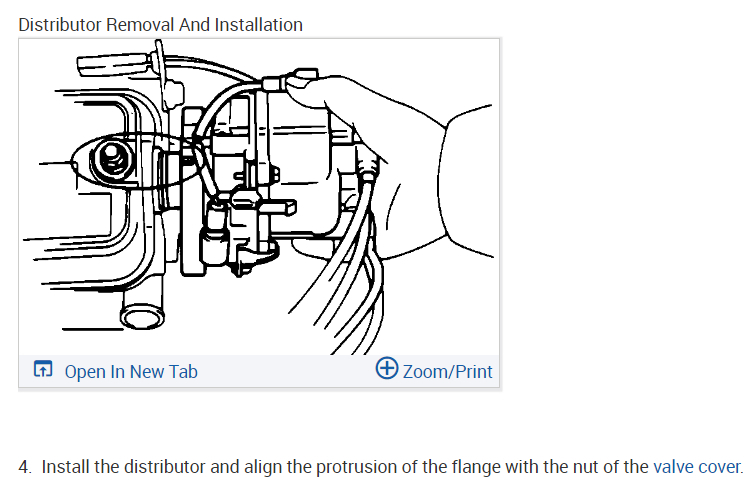 Distributor Removal And Installation

Open In New Tab

Zoom/Print

4. Install the distributor and align the protrusion of the flange with the nut of the valve cover.