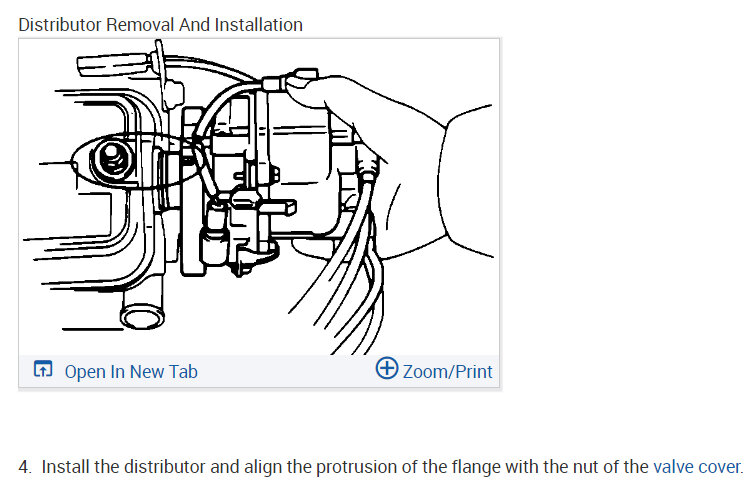 Distributor Removal And Installation

Open In New Tab

Zoom/Print

4. Install the distributor and align the protrusion of the flange with the nut of the valve cover.