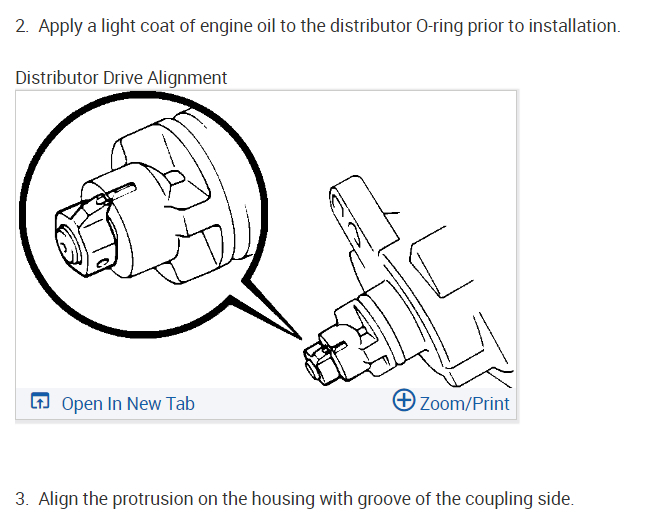 2. Apply a light coat of engine oil to the distributor O-ring prior to installation.

Distributor Drive Alignment

Open In New Tab

Zoom/Print

3. Align the protrusion on the housing with groove of the coupling side.