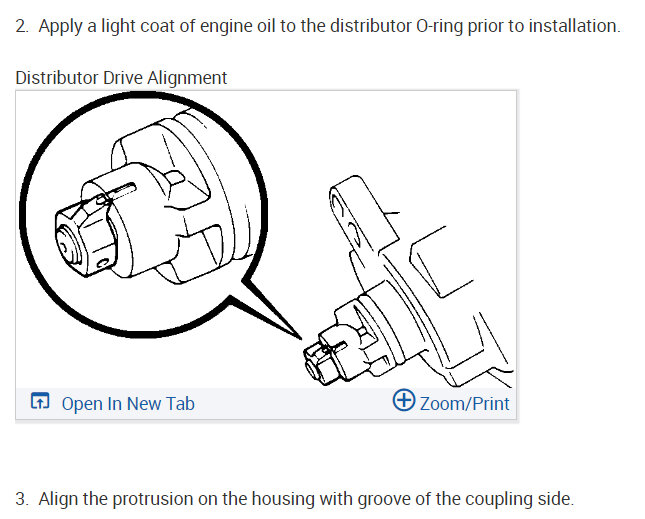 2. Apply a light coat of engine oil to the distributor O-ring prior to installation.

Distributor Drive Alignment

Open In New Tab

Zoom/Print

3. Align the protrusion on the housing with groove of the coupling side.