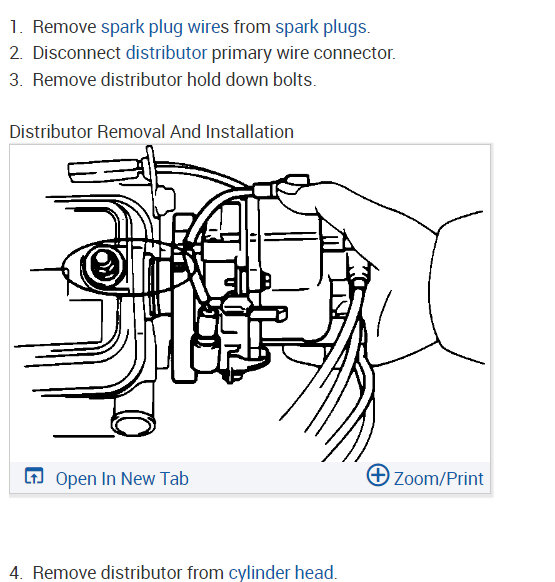 1. Remove spark plug wires from spark plugs.
2. Disconnect distributor primary wire connector.
3. Remove distributor hold down bolts.

Distributor Removal And Installation

Open In New Tab

Zoom/Print

4. Remove distributor from cylinder head.