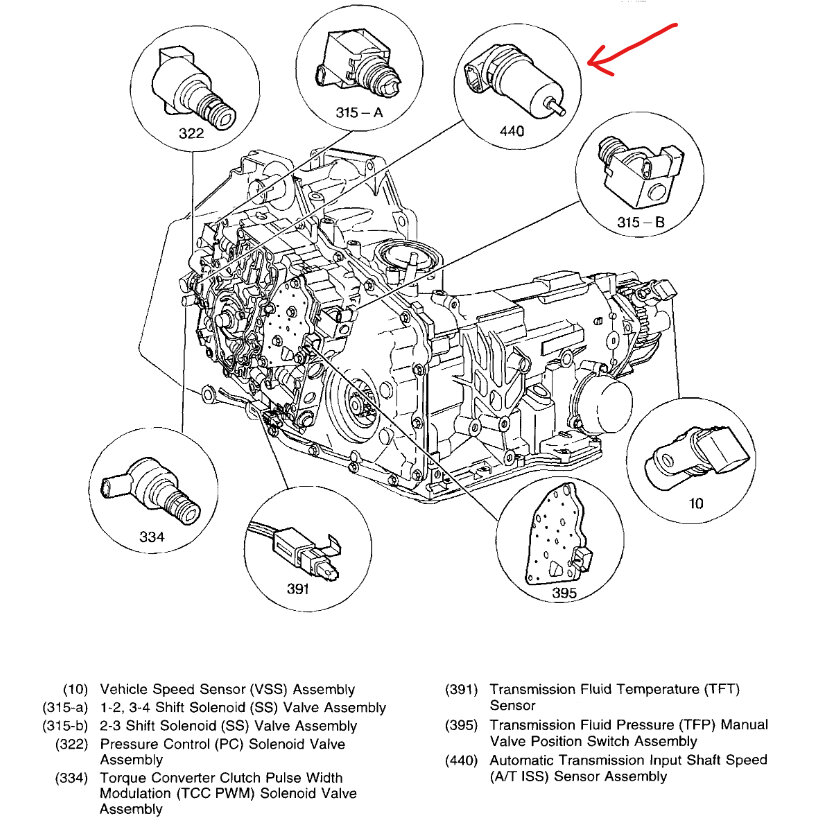 322

315 – A

440

315 – B

10

334

391

395

(10) Vehicle Speed Sensor (VSS) Assembly
(315-a) 1-2, 3-4 Shift Solenoid (SS) Valve Assembly
(315-b) 2-3 Shift Solenoid (SS) Valve Assembly
(322) Pressure Control (PC) Solenoid Valve Assembly
(334) Torque Converter Clutch Pulse Width Modulation (TCC PWM) Solenoid Valve Assembly

(391) Transmission Fluid Temperature (TFT) Sensor
(395) Transmission Fluid Pressure (TFP) Manual Valve Position Switch Assembly
(440) Automatic Transmission Input Shaft Speed (A/T ISS) Sensor Assembly