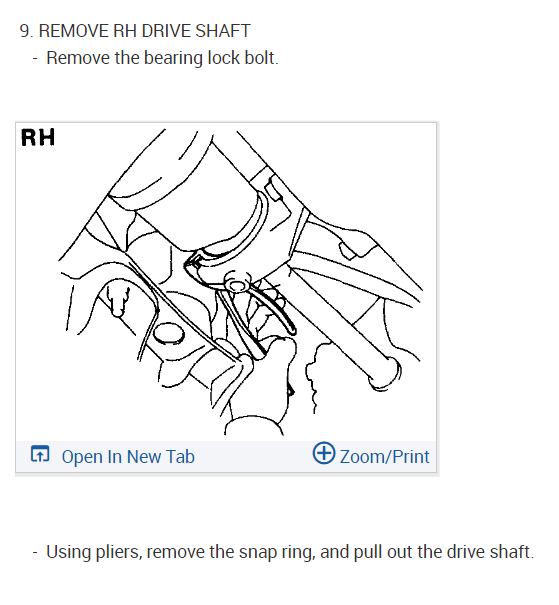 9. REMOVE RH DRIVE SHAFT
- Remove the bearing lock bolt.

RH

Open In New Tab
Zoom/Print

- Using pliers, remove the snap ring, and pull out the drive shaft.