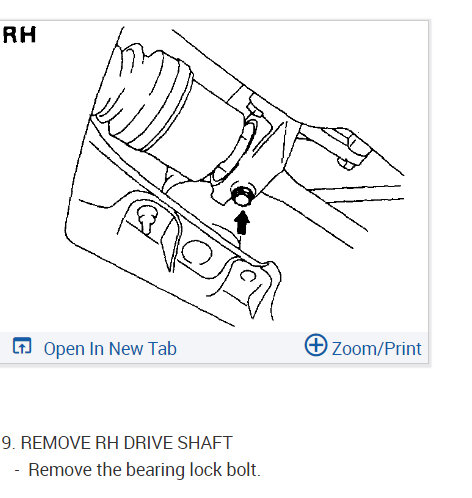 RH

Open In New Tab

Zoom/Print

9. REMOVE RH DRIVE SHAFT

- Remove the bearing lock bolt.