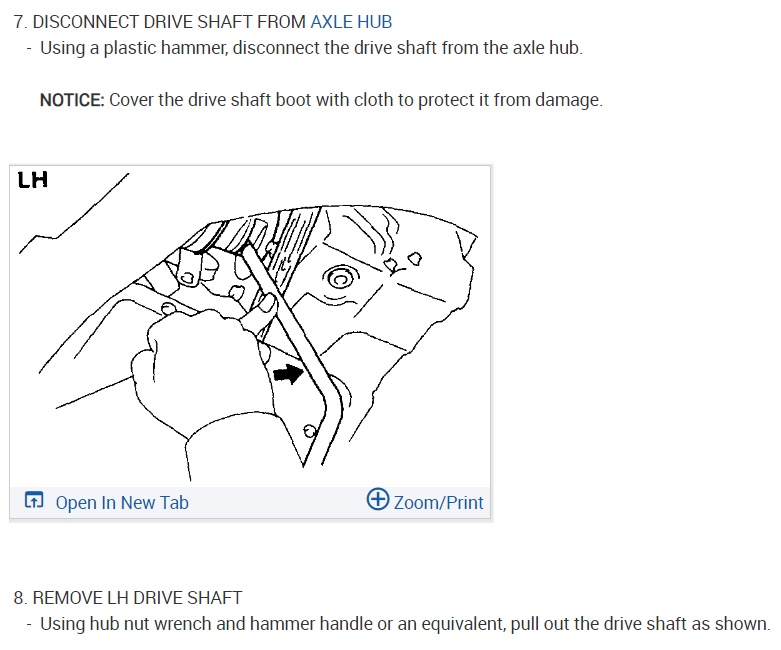 7. DISCONNECT DRIVE SHAFT FROM AXLE HUB

- Using a plastic hammer, disconnect the drive shaft from the axle hub.

NOTICE: Cover the drive shaft boot with cloth to protect it from damage.

LH

Open In New Tab

Zoom/Print

8. REMOVE LH DRIVE SHAFT

- Using hub nut wrench and hammer handle or an equivalent, pull out the drive shaft as shown.