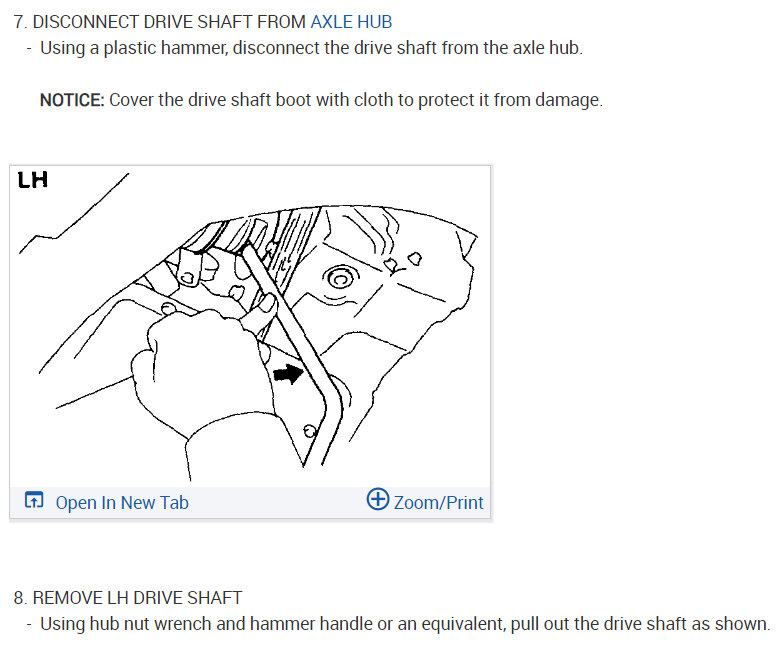 7. DISCONNECT DRIVE SHAFT FROM AXLE HUB
- Using a plastic hammer, disconnect the drive shaft from the axle hub.

NOTICE: Cover the drive shaft boot with cloth to protect it from damage.

LH

Open In New Tab    Zoom/Print

8. REMOVE LH DRIVE SHAFT
- Using hub nut wrench and hammer handle or an equivalent, pull out the drive shaft as shown.