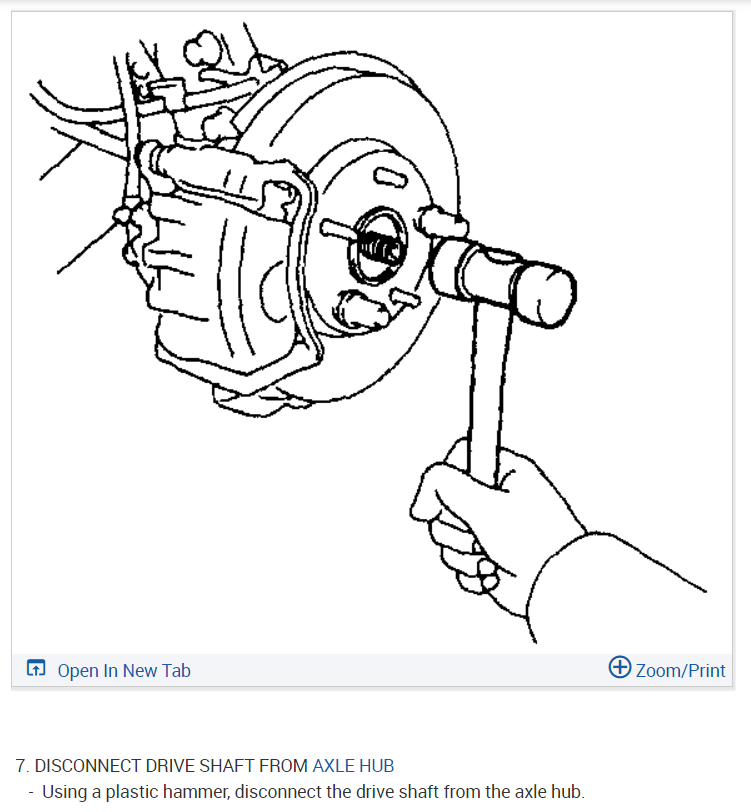 Open In New Tab

Zoom/Print

7. DISCONNECT DRIVE SHAFT FROM AXLE HUB

- Using a plastic hammer, disconnect the drive shaft from the axle hub.