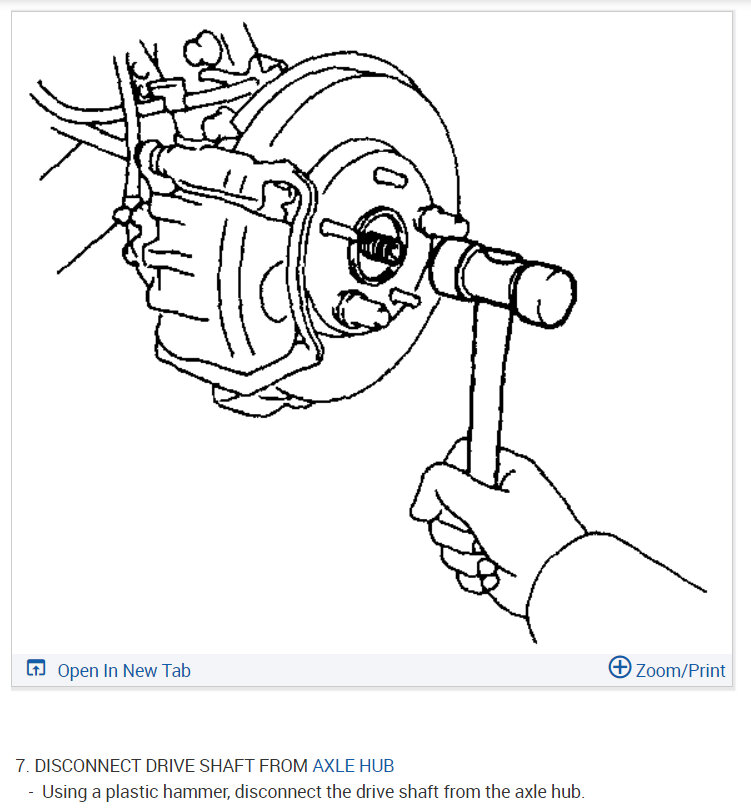 Open In New Tab

Zoom/Print

7. DISCONNECT DRIVE SHAFT FROM AXLE HUB

- Using a plastic hammer, disconnect the drive shaft from the axle hub.