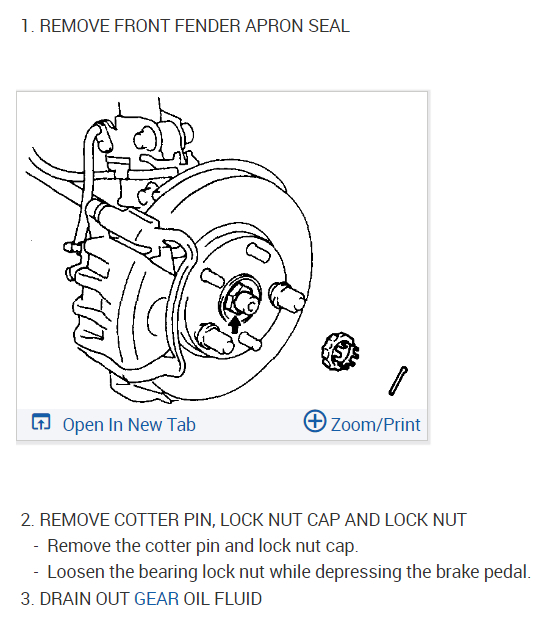 1. REMOVE FRONT FENDER APRON SEAL

Open In New Tab

Zoom/Print

2. REMOVE COTTER PIN, LOCK NUT CAP AND LOCK NUT

- Remove the cotter pin and lock nut cap.

- Loosen the bearing lock nut while depressing the brake pedal.

3. DRAIN OUT GEAR OIL FLUID