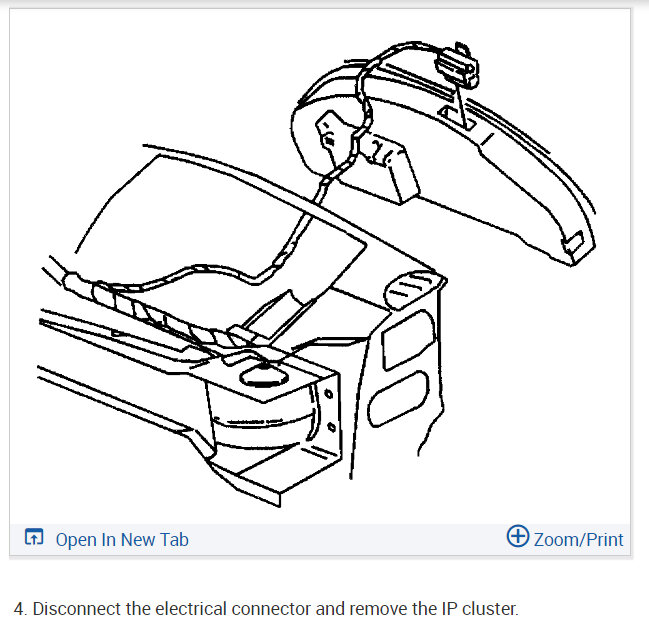 Open In New Tab

Zoom/Print

4. Disconnect the electrical connector and remove the IP cluster.