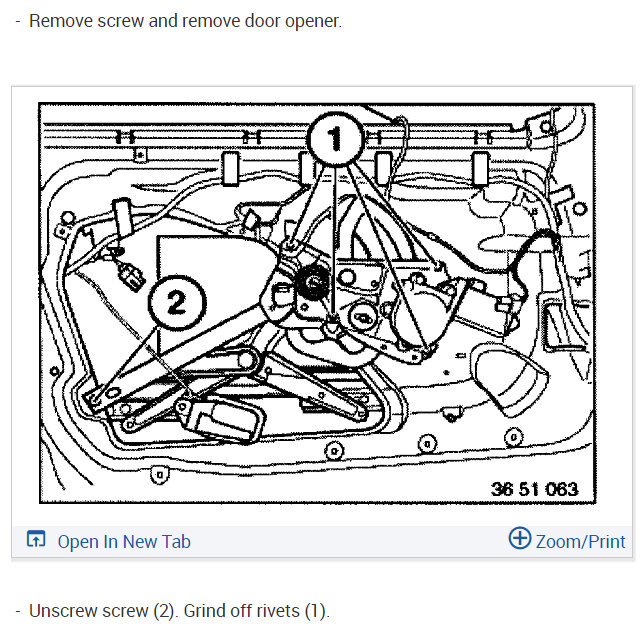 - Remove screw and remove door opener.

1

2

36 51 063

Open In New Tab

Zoom/Print

- Unscrew screw (2). Grind off rivets (1).