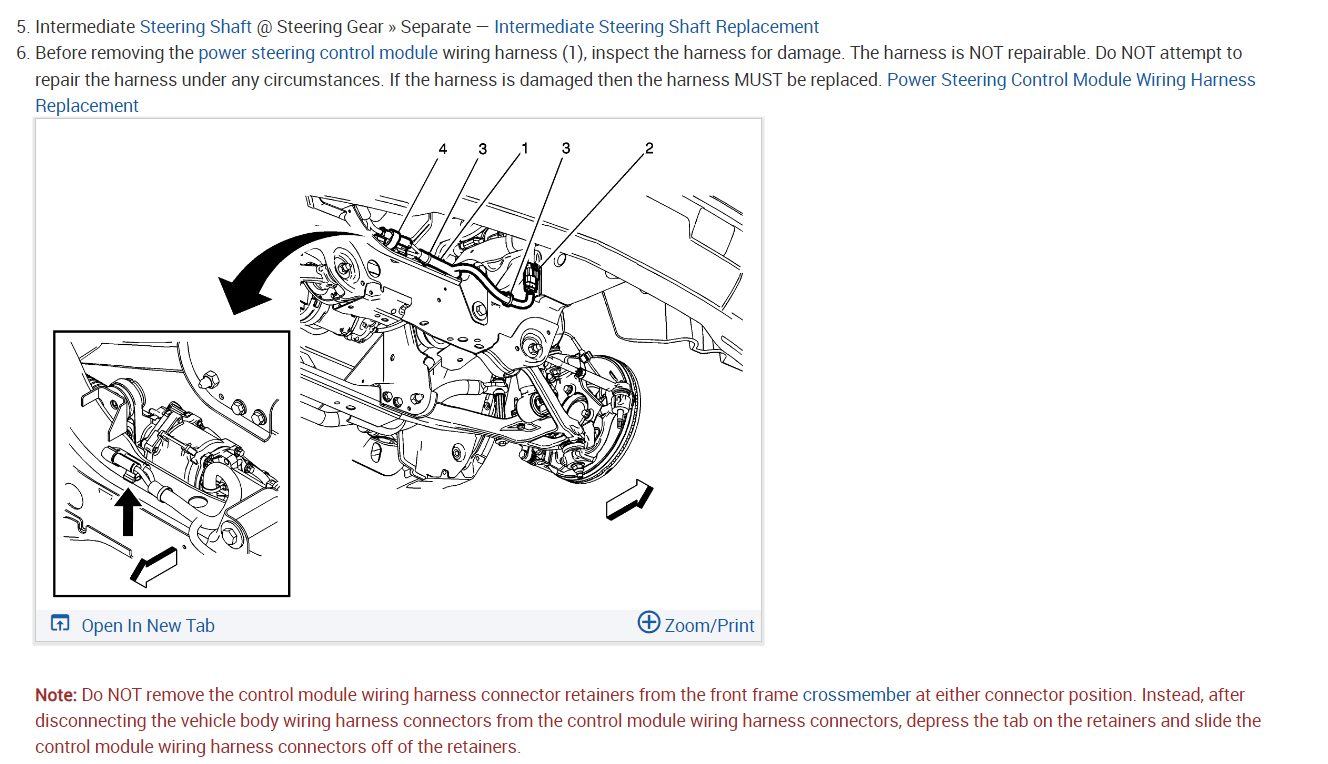 5. Intermediate Steering Shaft @ Steering Gear » Separate — Intermediate Steering Shaft Replacement
6. Before removing the power steering control module wiring harness (1), inspect the harness for damage. The harness is NOT repairable. Do NOT attempt to repair the harness under any circumstances. If the harness is damaged then the harness MUST be replaced. Power Steering Control Module Wiring Harness Replacement

4 3 1 3 2

Open In New Tab
Zoom/Print

Note: Do NOT remove the control module wiring harness connector retainers from the front frame crossmember at either connector position. Instead, after disconnecting the vehicle body wiring harness connectors from the control module wiring harness connectors, depress the tab on the retainers and slide the control module wiring harness connectors off of the retainers.