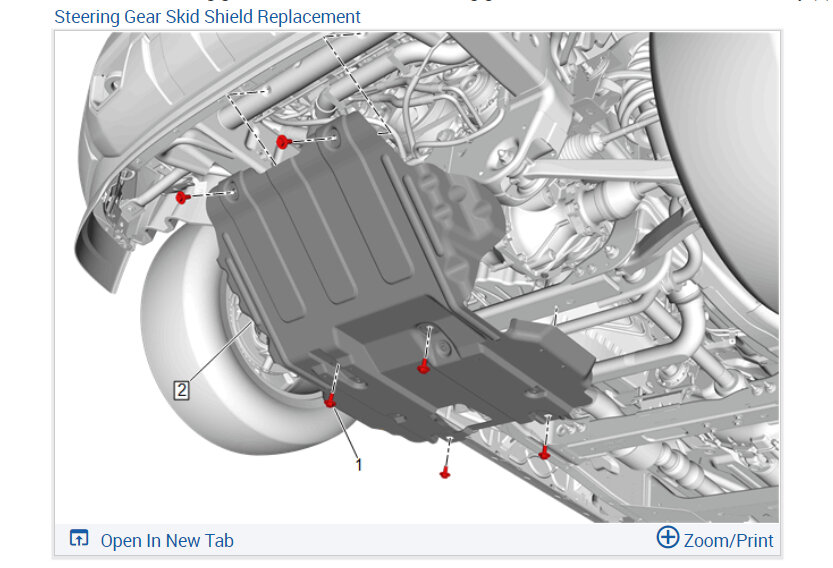 Steering Gear Skid Shield Replacement

2

1

Open In New Tab

Zoom/Print