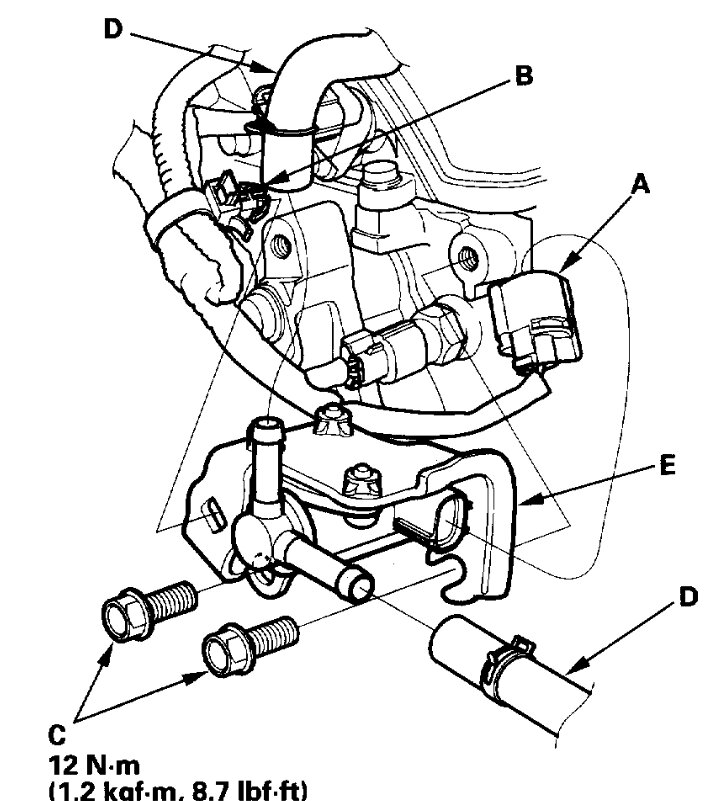 D
B
A
E
D
C
12 N·m
(1.2 kgf·m, 8.7 lbf·ft)