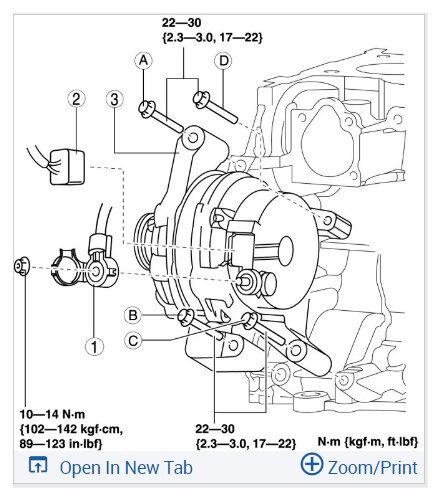 22—30
{2.3—3.0, 17—22}

A

D

2

3

B

C

1

10—14 N·m
{102—142 kgf·cm,
89—123 in·lbf}

22—30
{2.3—3.0, 17—22}

N·m {kgf·m, ft·lbf}

Open In New Tab

Zoom/Print