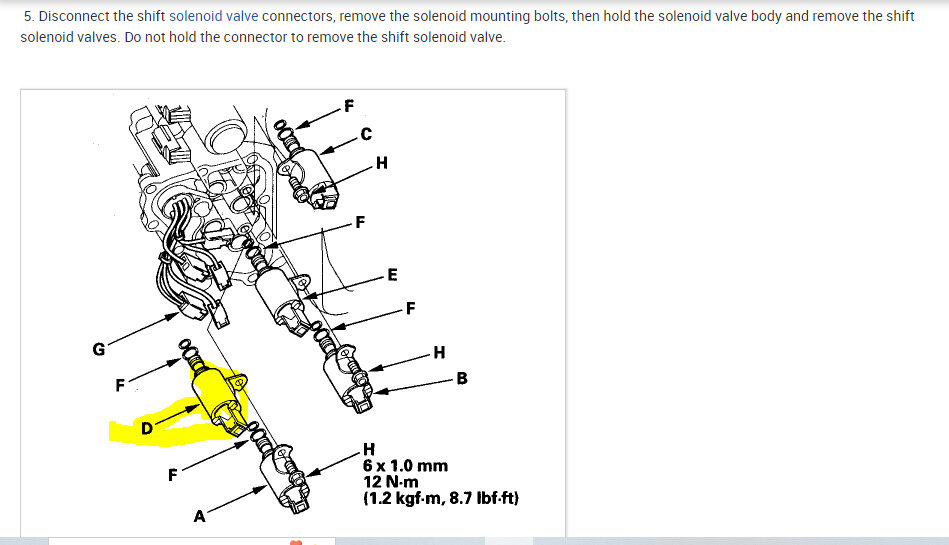 5. Disconnect the shift solenoid valve connectors, remove the solenoid mounting bolts, then hold the solenoid valve body and remove the shift solenoid valves. Do not hold the connector to remove the shift solenoid valve.

F
C
H
F
E
F
H
B
G
F
D
F
A
H
6 x 1.0 mm
12 N·m
(1.2 kgf·m, 8.7 lbf·ft)