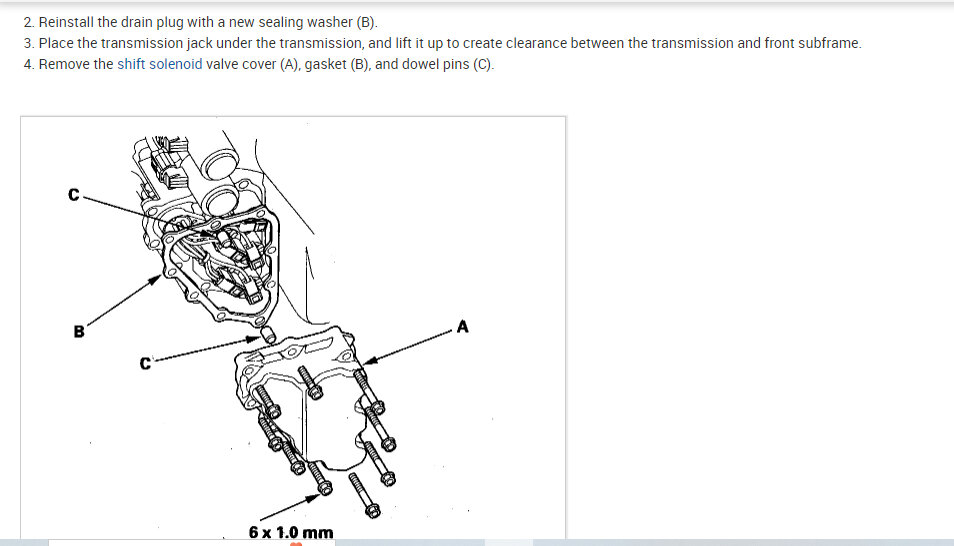 2. Reinstall the drain plug with a new sealing washer (B).
3. Place the transmission jack under the transmission, and lift it up to create clearance between the transmission and front subframe.
4. Remove the shift solenoid valve cover (A), gasket (B), and dowel pins (C).

C

B

C

A

6 x 1.0 mm