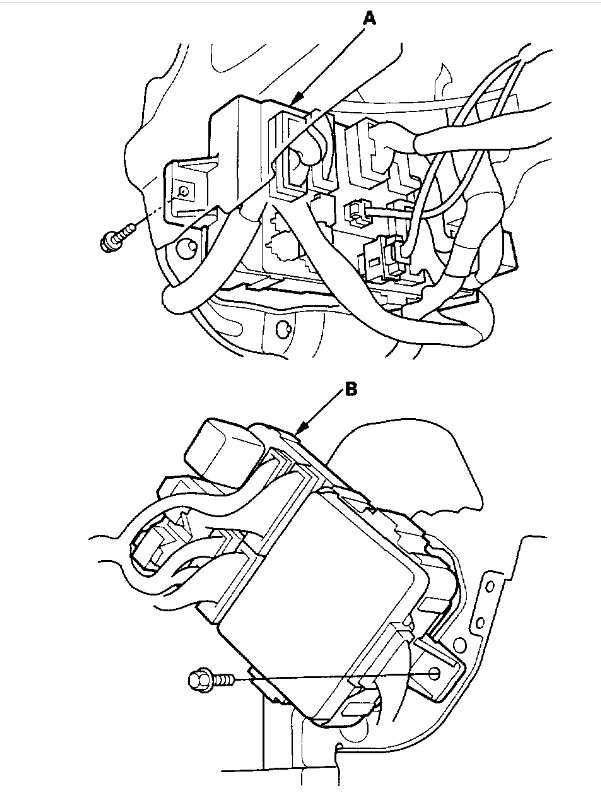 A

B