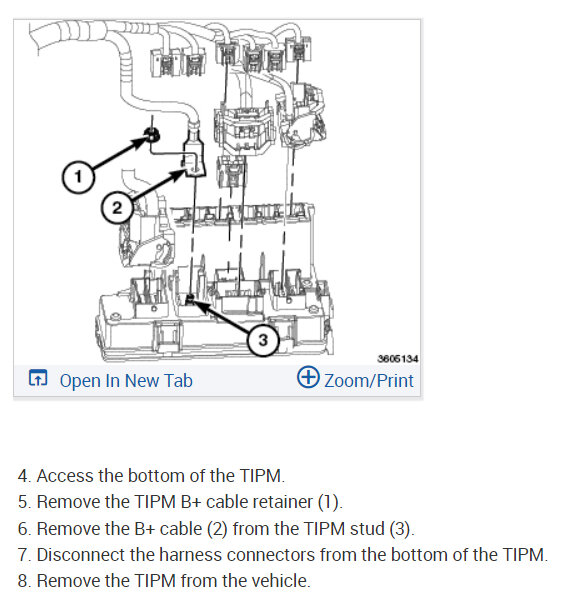 1
2
3
3605134
Open In New Tab
Zoom/Print

4. Access the bottom of the TIPM.
5. Remove the TIPM B+ cable retainer (1).
6. Remove the B+ cable (2) from the TIPM stud (3).
7. Disconnect the harness connectors from the bottom of the TIPM.
8. Remove the TIPM from the vehicle.