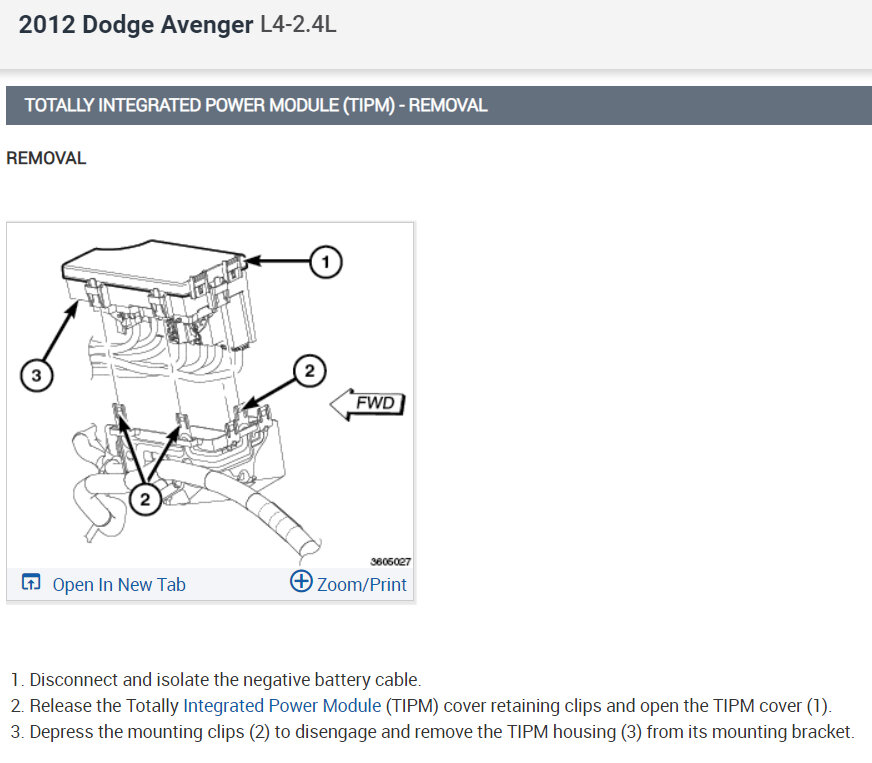 2012 Dodge Avenger L4-2.4L

TOTALLY INTEGRATED POWER MODULE (TIPM) - REMOVAL

REMOVAL

1

3

2

FWD

2

3605027

Open In New Tab

Zoom/Print

1. Disconnect and isolate the negative battery cable.
2. Release the Totally Integrated Power Module (TIPM) cover retaining clips and open the TIPM cover (1).
3. Depress the mounting clips (2) to disengage and remove the TIPM housing (3) from its mounting bracket.