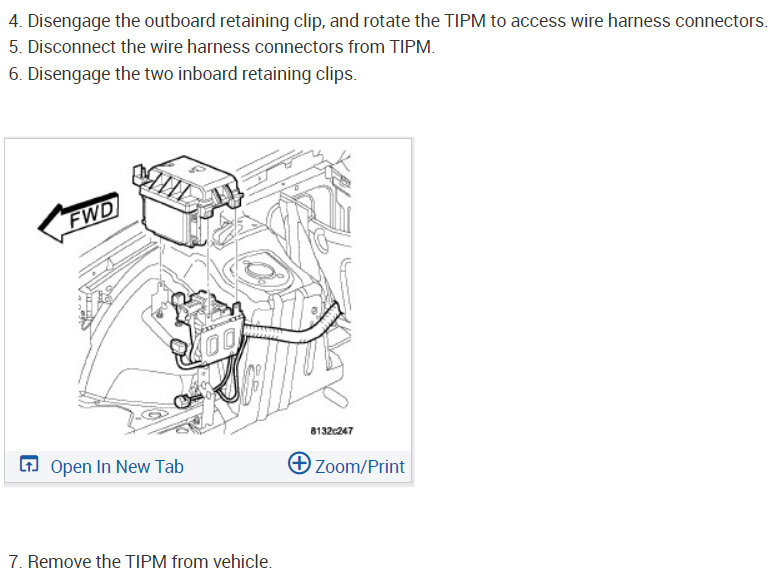 4. Disengage the outboard retaining clip, and rotate the TIPM to access wire harness connectors.
5. Disconnect the wire harness connectors from TIPM.
6. Disengage the two inboard retaining clips.

FWD

8132c247

Open In New Tab

Zoom/Print

7. Remove the TIPM from vehicle.