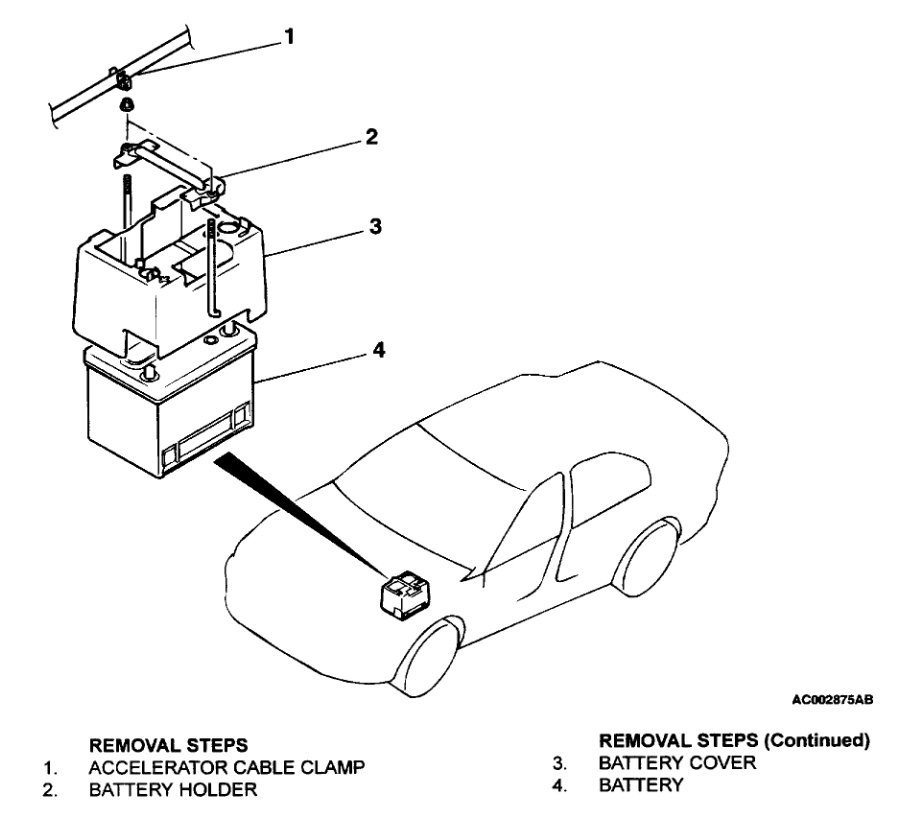 1
2
3
4

AC002875AB

REMOVAL STEPS
1. ACCELERATOR CABLE CLAMP
2. BATTERY HOLDER

REMOVAL STEPS (Continued)
3. BATTERY COVER
4. BATTERY