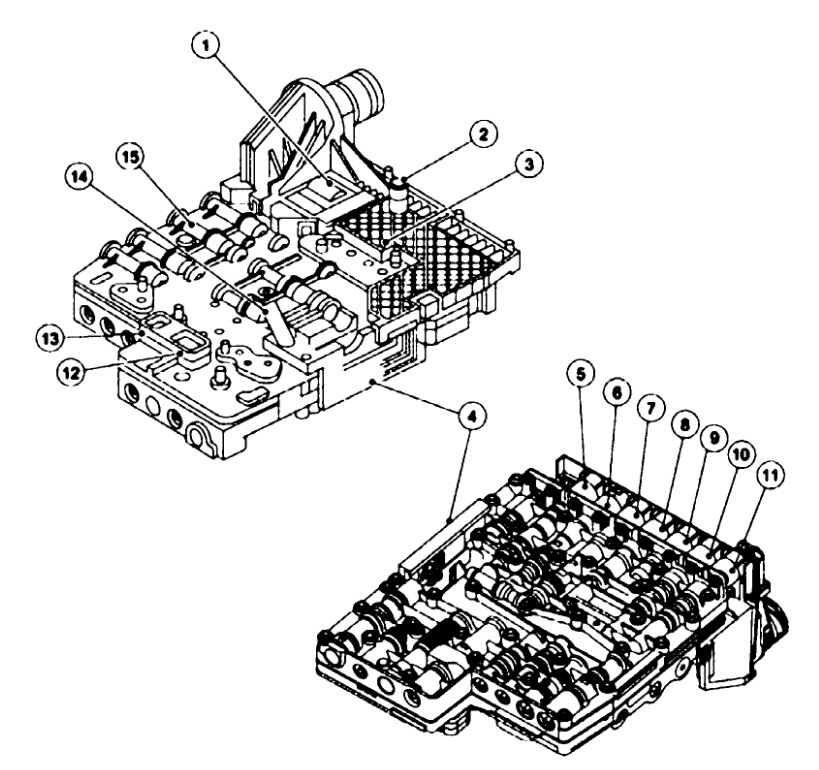 1
2
3
15
14
13
12
4
5
6
7
8
9
10
11