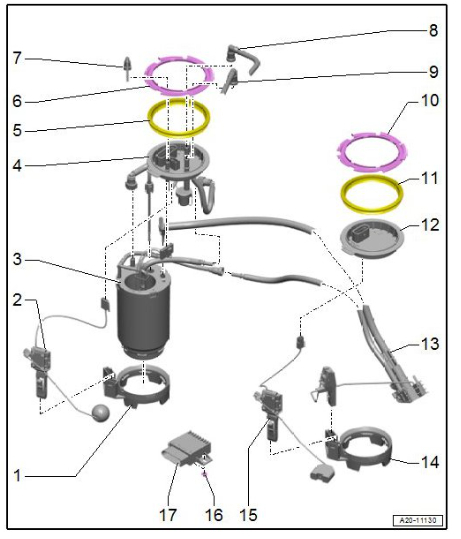 8
7
9
6
10
5
4
11
12
3
2
13
14
1
17
16
15
A20-11130