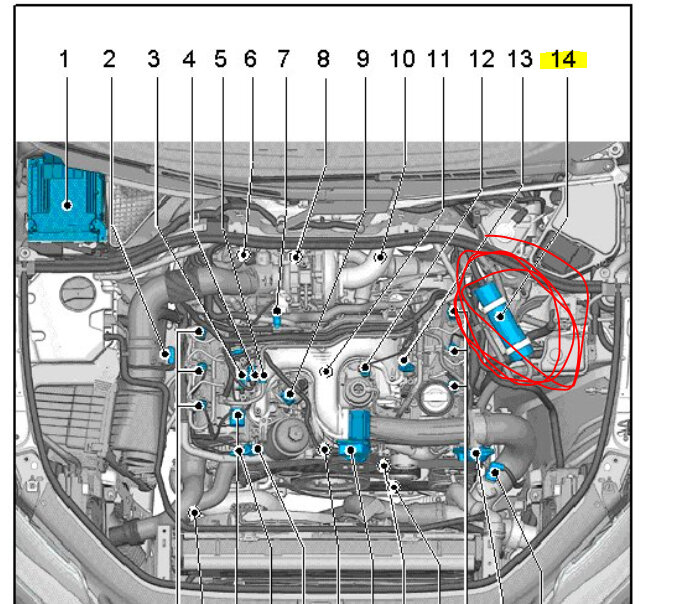 1 2 3 4 5 6 7 8 9 10 11 12 13 14