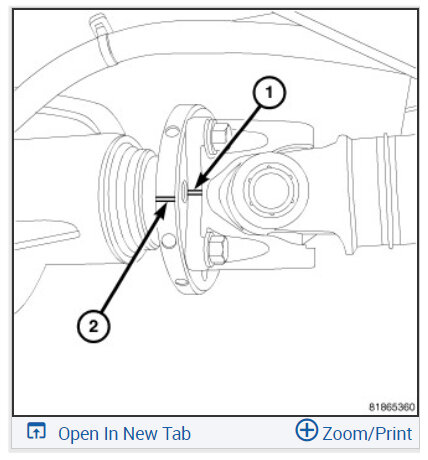 1

2

81865360

Open In New Tab

Zoom/Print