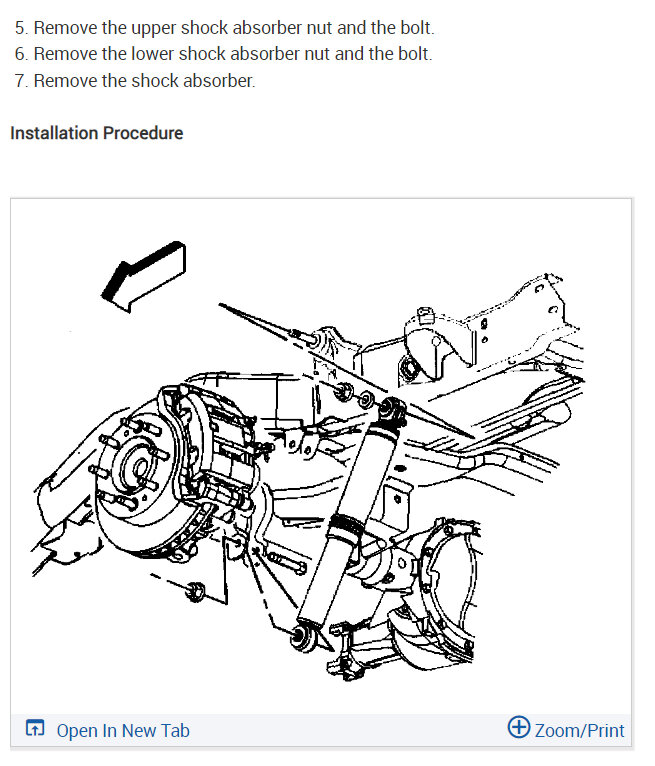 5. Remove the upper shock absorber nut and the bolt.
6. Remove the lower shock absorber nut and the bolt.
7. Remove the shock absorber.

Installation Procedure

Open In New Tab

Zoom/Print