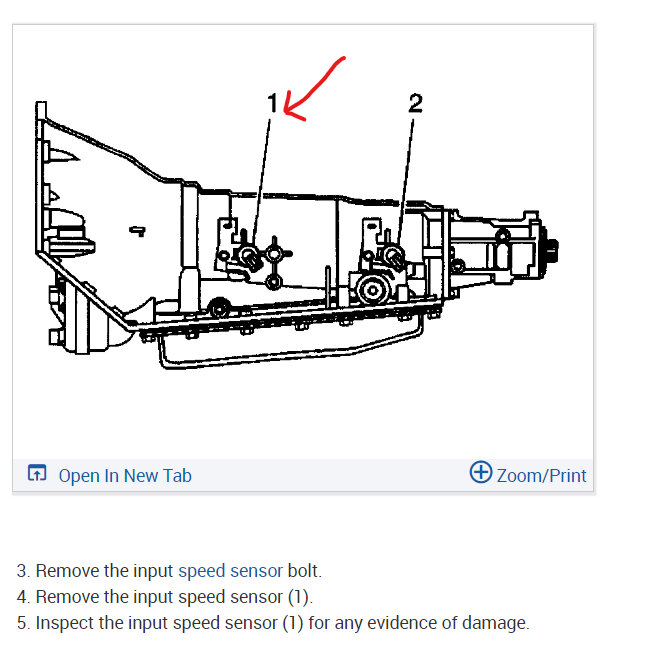 1

2

Open In New Tab

Zoom/Print

3. Remove the input speed sensor bolt.
4. Remove the input speed sensor (1).
5. Inspect the input speed sensor (1) for any evidence of damage.