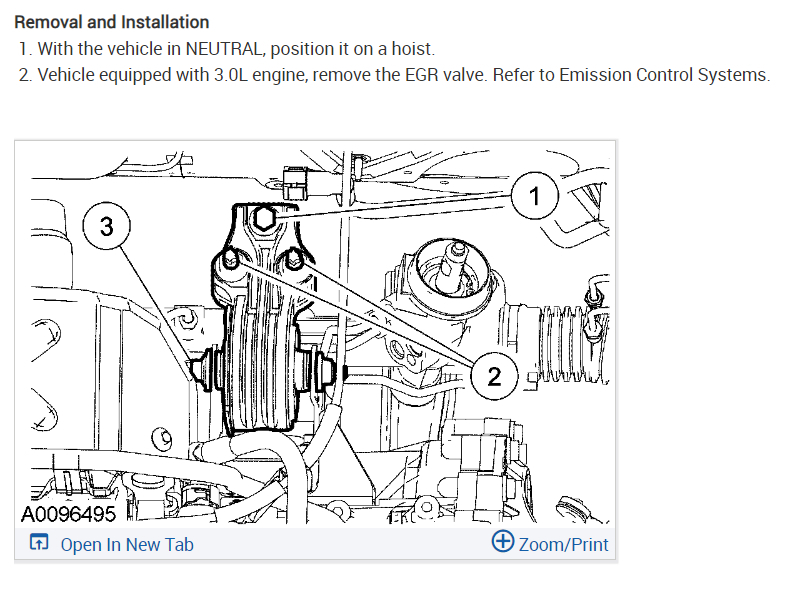 Removal and Installation

1. With the vehicle in NEUTRAL, position it on a hoist.
2. Vehicle equipped with 3.0L engine, remove the EGR valve. Refer to Emission Control Systems.

1

3

2

A0096495

Open In New Tab

Zoom/Print