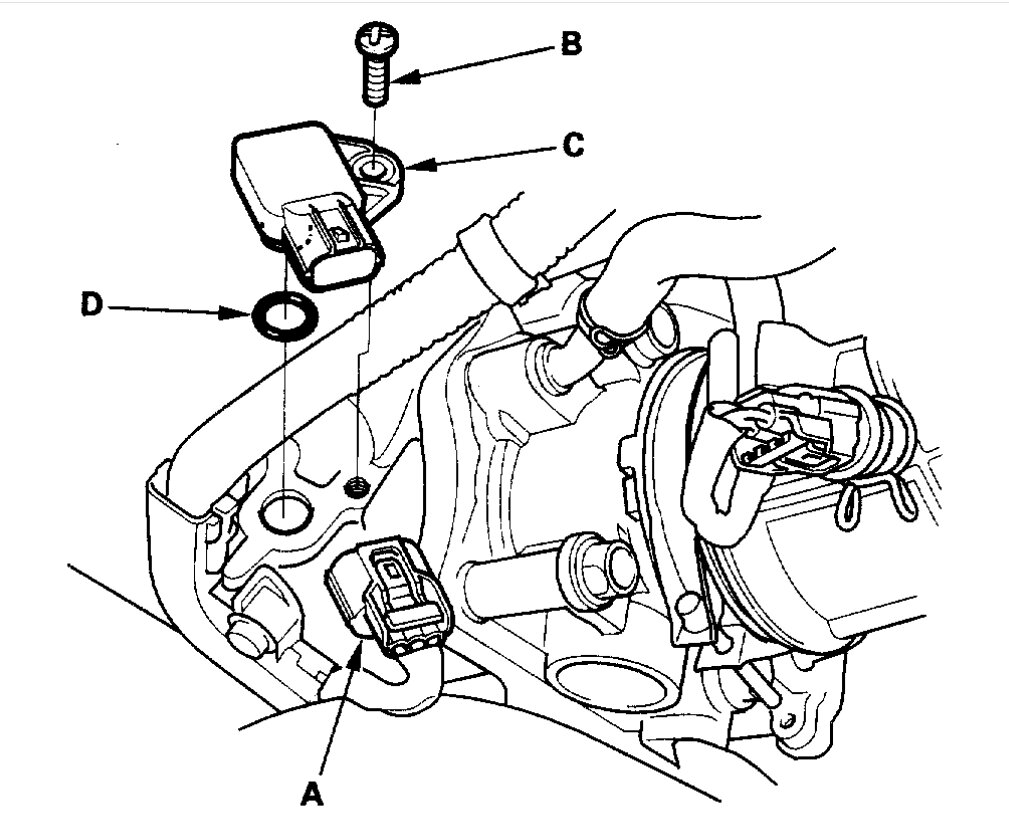 B
C
D
A