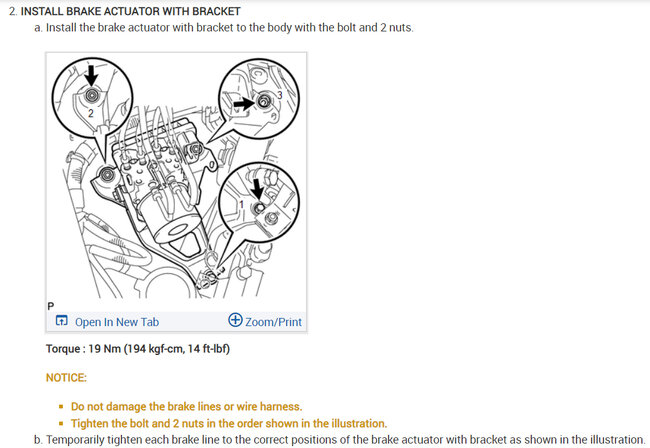 2. INSTALL BRAKE ACTUATOR WITH BRACKET

a. Install the brake actuator with bracket to the body with the bolt and 2 nuts.

2

3

1

P

Open In New Tab

Zoom/Print

Torque : 19 Nm (194 kgf-cm, 14 ft-lbf)

NOTICE:

- Do not damage the brake lines or wire harness.
- Tighten the bolt and 2 nuts in the order shown in the illustration.

b. Temporarily tighten each brake line to the correct positions of the brake actuator with bracket as shown in the illustration.