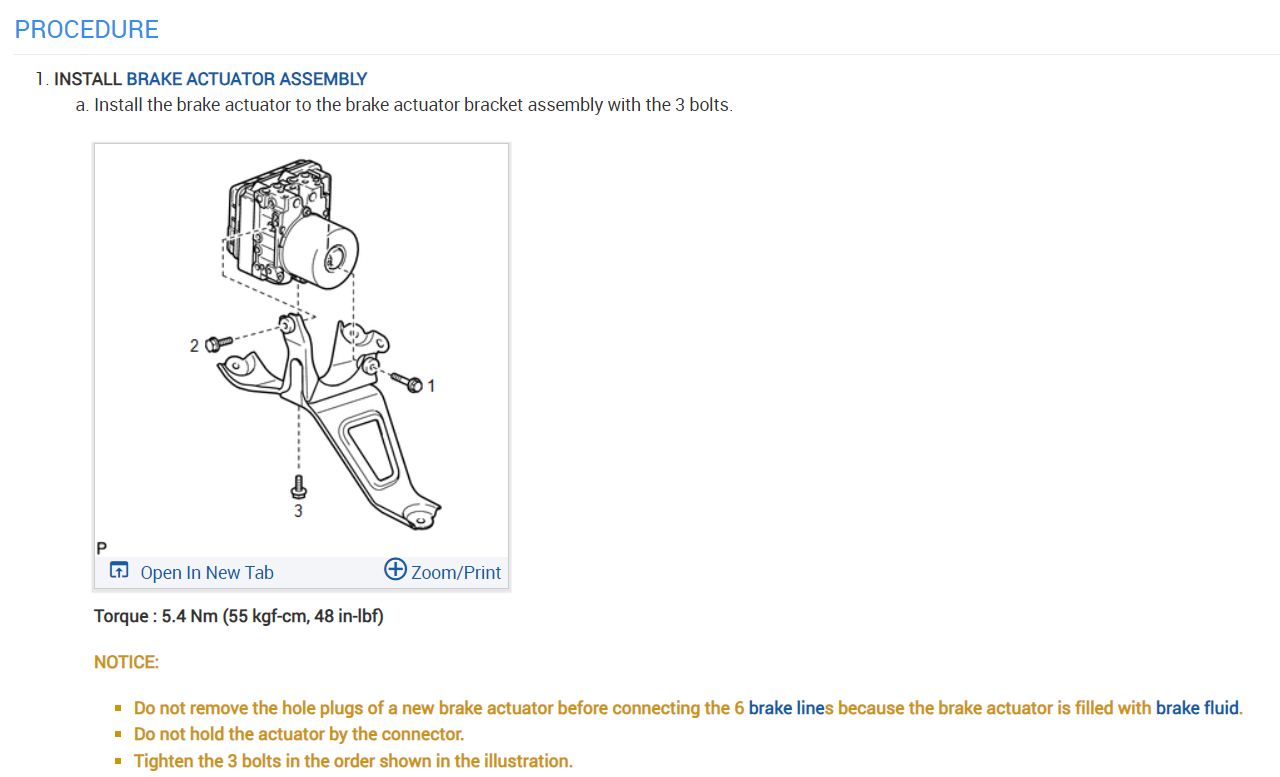 PROCEDURE

1. INSTALL BRAKE ACTUATOR ASSEMBLY

a. Install the brake actuator to the brake actuator bracket assembly with the 3 bolts.

2

1

3

P

Open In New Tab

Zoom/Print

Torque : 5.4 Nm (55 kgf-cm, 48 in-lbf)

NOTICE:

- Do not remove the hole plugs of a new brake actuator before connecting the 6 brake lines because the brake actuator is filled with brake fluid.
- Do not hold the actuator by the connector.
- Tighten the 3 bolts in the order shown in the illustration.