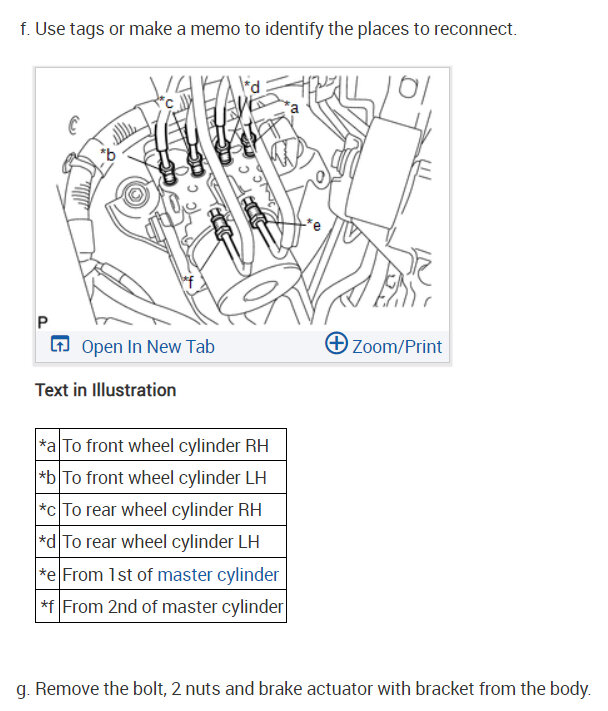 f. Use tags or make a memo to identify the places to reconnect.

*c
*d
*a
*b
*e
*f
P

Open In New Tab
Zoom/Print

Text in Illustration

| *a | To front wheel cylinder RH |
|---|---|
| *b | To front wheel cylinder LH |
| *c | To rear wheel cylinder RH |
| *d | To rear wheel cylinder LH |
| *e | From 1st of master cylinder |
| *f | From 2nd of master cylinder |

g. Remove the bolt, 2 nuts and brake actuator with bracket from the body.