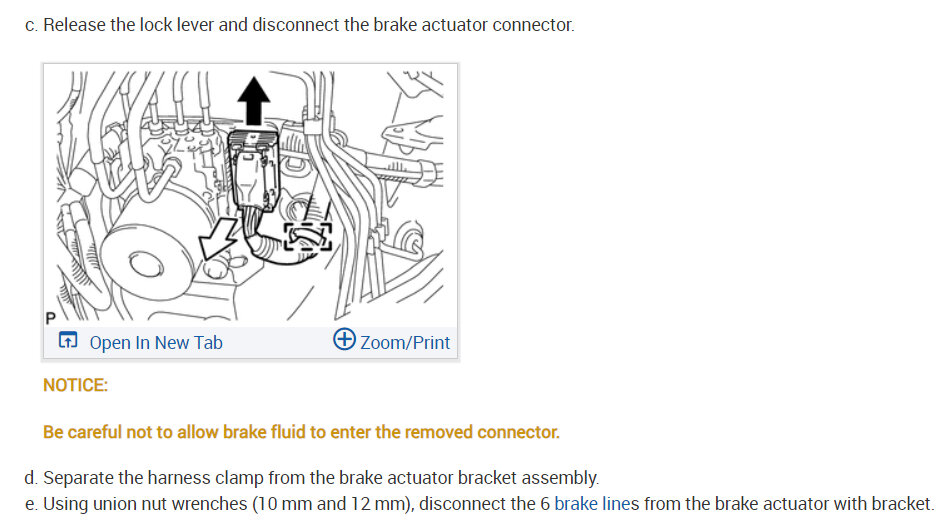 c. Release the lock lever and disconnect the brake actuator connector.

P

Open In New Tab

Zoom/Print

NOTICE:

Be careful not to allow brake fluid to enter the removed connector.

d. Separate the harness clamp from the brake actuator bracket assembly.

e. Using union nut wrenches (10 mm and 12 mm), disconnect the 6 brake lines from the brake actuator with bracket.