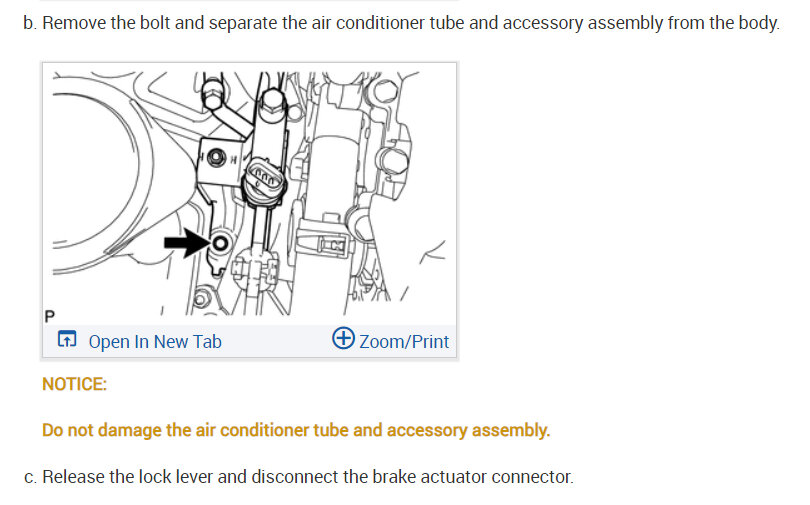 b. Remove the bolt and separate the air conditioner tube and accessory assembly from the body.

P

Open In New Tab

Zoom/Print

NOTICE:

Do not damage the air conditioner tube and accessory assembly.

c. Release the lock lever and disconnect the brake actuator connector.