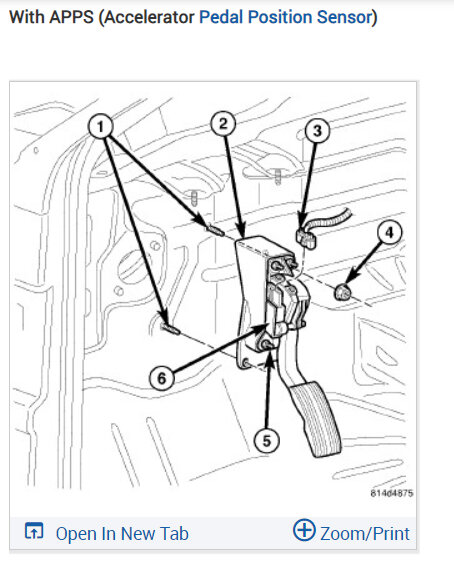 With APPS (Accelerator Pedal Position Sensor)

1
2
3
4
6
5

814d4875

Open In New Tab
Zoom/Print