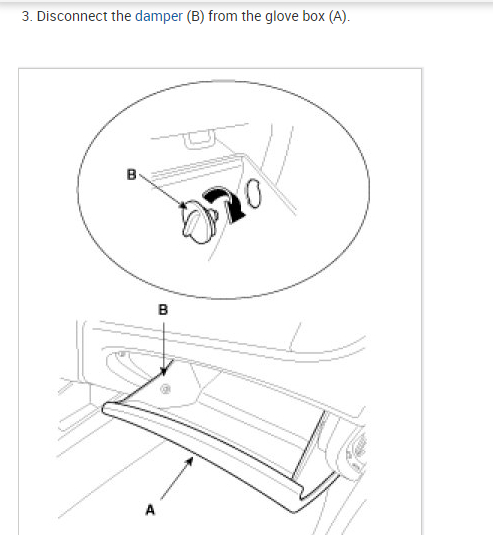 3. Disconnect the damper (B) from the glove box (A).

B

B

A